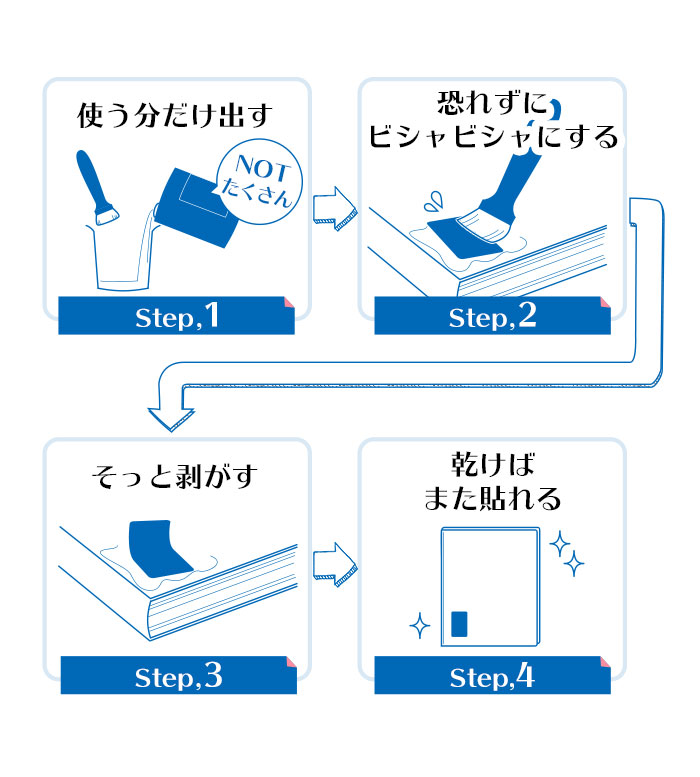 使う分だけ出す

NOT
たくさん

Step,1

恐れずに
ビシャビシャにする

Step,2

そっと剥がす

Step,3

乾けば
また貼れる

Step,4